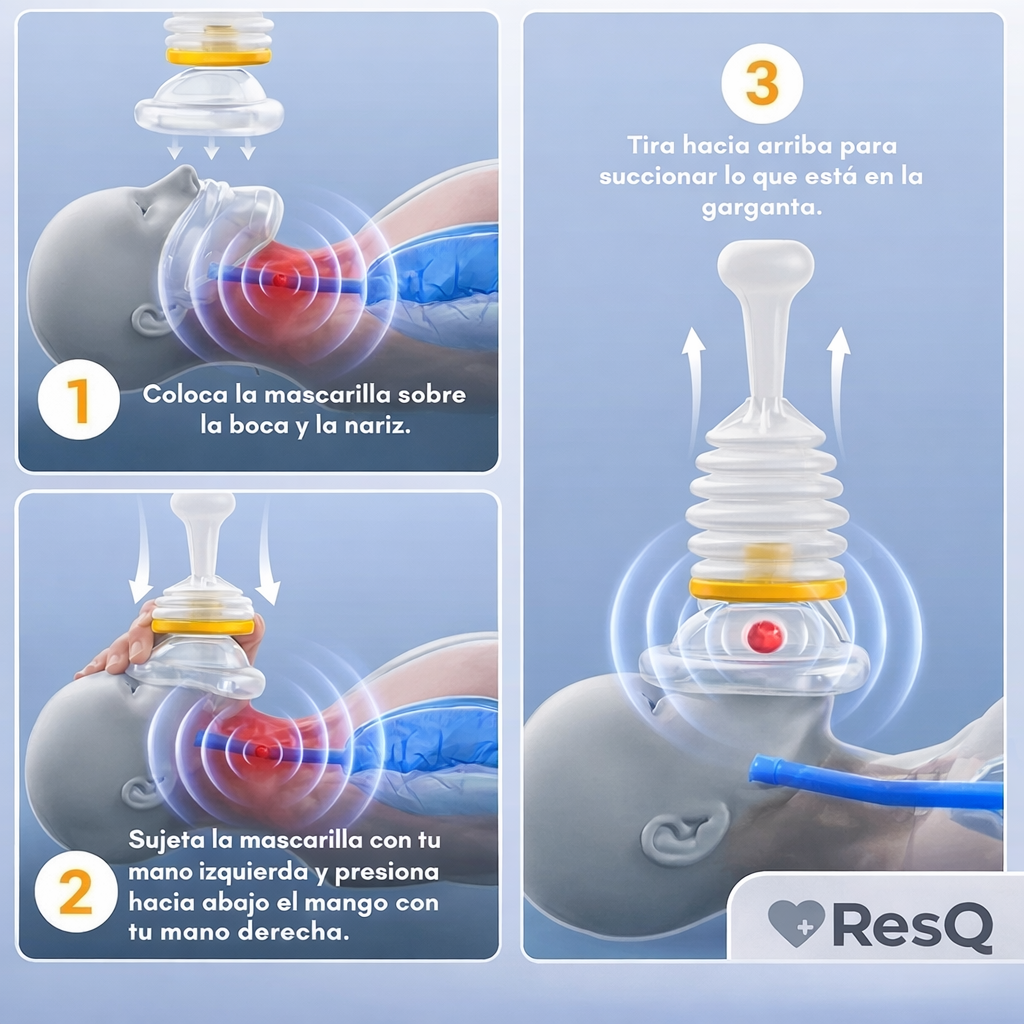 1

Coloca la mascarilla sobre la boca y la nariz.

2

Sujeta la mascarilla con tu mano izquierda y presiona hacia abajo el mango con tu mano derecha.

3

Tira hacia arriba para succionar lo que está en la garganta.

ResQ